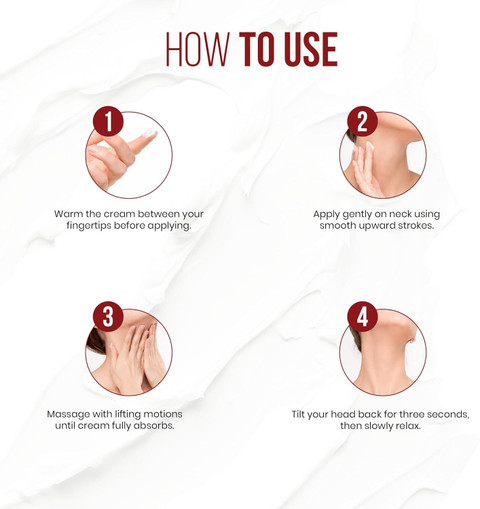 HOW TO USE

1

Warm the cream between your fingertips before applying.

2

Apply gently on neck using smooth upward strokes.

3

Massage with lifting motions until cream fully absorbs.

4

Tilt your head back for three seconds, then slowly relax.