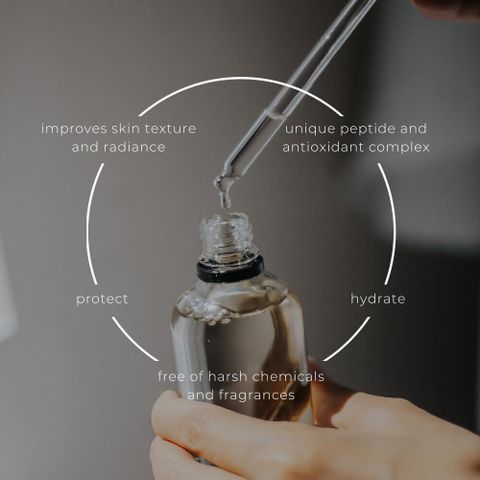 improves skin texture and radiance

unique peptide and antioxidant complex

protect

hydrate

free of harsh chemicals and fragrances