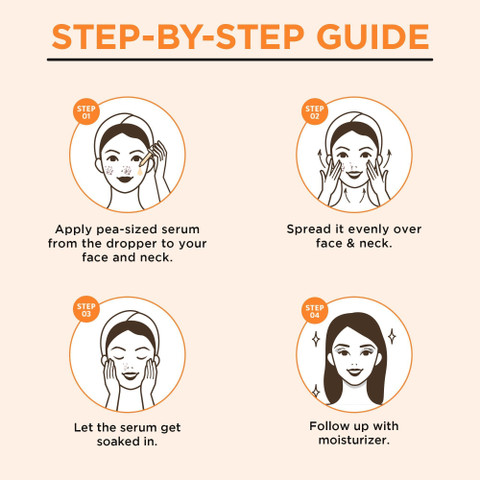 STEP-BY-STEP GUIDE

STEP 01

Apply pea-sized serum from the dropper to your face and neck.

STEP 02

Spread it evenly over face & neck.

STEP 03

Let the serum get soaked in.

STEP 04

Follow up with moisturizer.