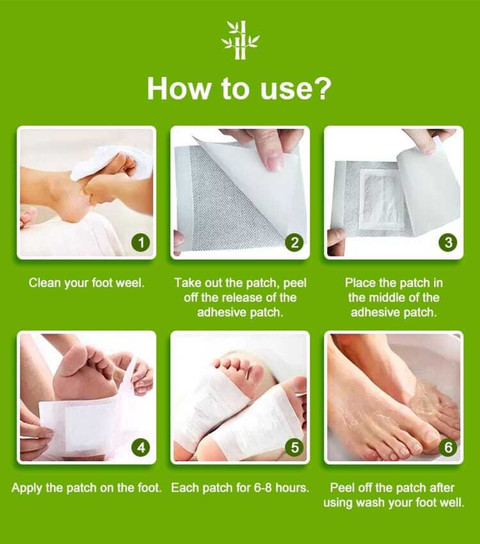 How to use?

1

Clean your foot weel.

2

Take out the patch, peel off the release of the adhesive patch.

3

Place the patch in the middle of the adhesive patch.

4

Apply the patch on the foot.

5

Each patch for 6-8 hours.

6

Peel off the patch after using wash your foot well.