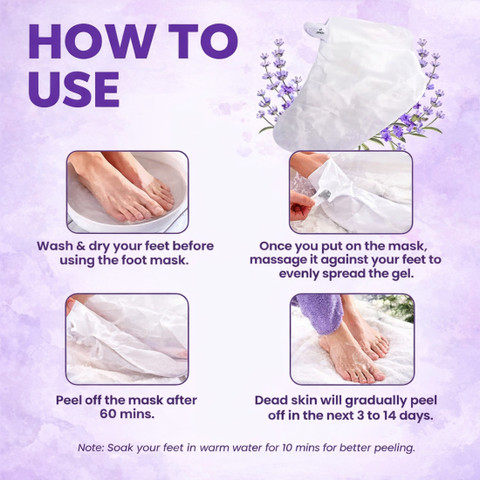 HOW TO USE

Wash & dry your feet before using the foot mask.

Once you put on the mask, massage it against your feet to evenly spread the gel.

Peel off the mask after 60 mins.

Dead skin will gradually peel off in the next 3 to 14 days.

Note: Soak your feet in warm water for 10 mins for better peeling.