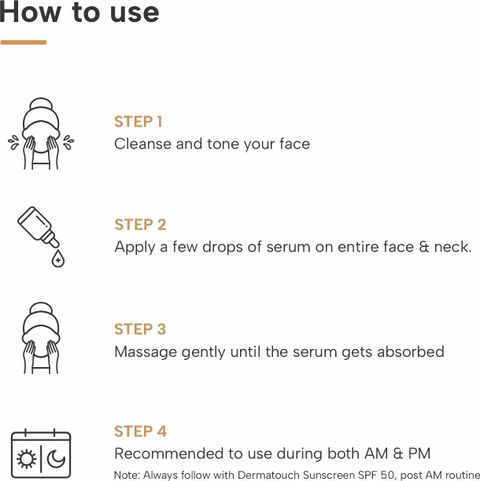 How to use

STEP 1
Cleanse and tone your face

STEP 2
Apply a few drops of serum on entire face & neck.

STEP 3
Massage gently until the serum gets absorbed

STEP 4
Recommended to use during both AM & PM
Note: Always follow with Dermatouch Sunscreen SPF 50, post AM routine