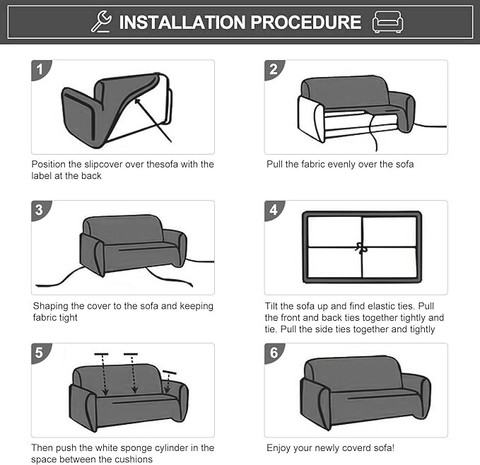 INSTALLATION PROCEDURE

1

Position the slipcover over thesofa with the label at the back

2

Pull the fabric evenly over the sofa

3

Shaping the cover to the sofa and keeping fabric tight

4

Tilt the sofa up and find elastic ties. Pull the front and back ties together tightly and tie. Pull the side ties together and tightly

5

Then push the white sponge cylinder in the space between the cushions

6

Enjoy your newly coverd sofa!