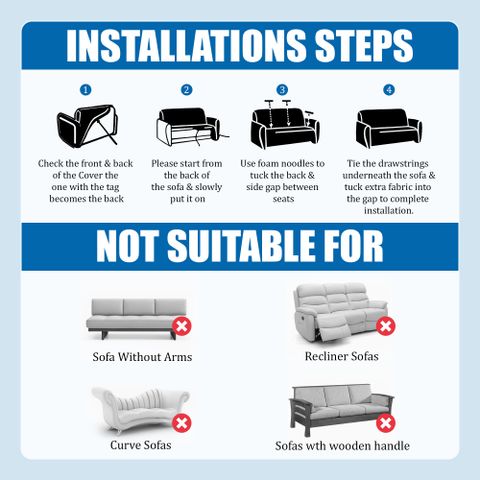 INSTALLATIONS STEPS

1

Check the front & back of the Cover the one with the tag becomes the back

2

Please start from the back of the sofa & slowly put it on

3

Use foam noodles to tuck the back & side gap between seats

4

Tie the drawstrings underneath the sofa & tuck extra fabric into the gap to complete installation.

NOT SUITABLE FOR

Sofa Without Arms

Recliner Sofas

Curve Sofas

Sofas wth wooden handle