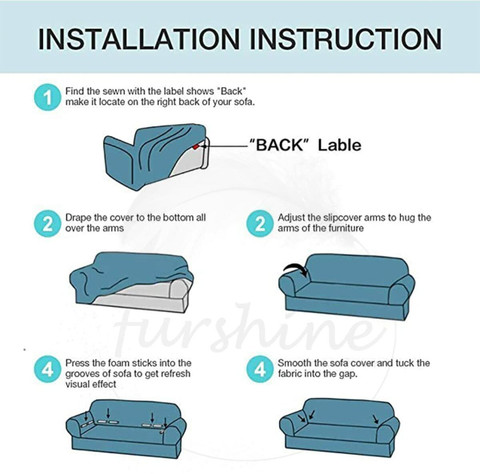 INSTALLATION INSTRUCTION

1 Find the sewn with the label shows "Back" make it locate on the right back of your sofa.

"BACK" Lable

2 Drape the cover to the bottom all over the arms

2 Adjust the slipcover arms to hug the arms of the furniture

furshine

4 Press the foam sticks into the grooves of sofa to get refresh visual effect

4 Smooth the sofa cover and tuck the fabric into the gap.