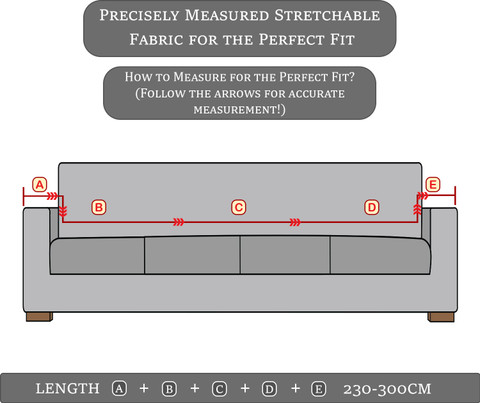 Precisely Measured Stretchable Fabric for the Perfect Fit

How to Measure for the Perfect Fit? (Follow the arrows for accurate measurement!)

A

B

C

D

E

LENGTH A + B + C + D + E 230-300CM