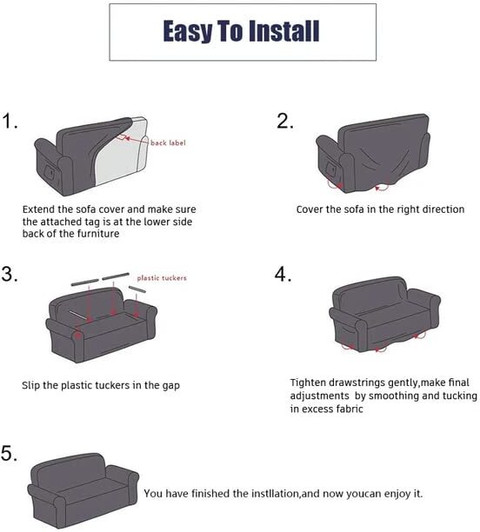 Easy To Install

1.

back label

Extend the sofa cover and make sure the attached tag is at the lower side back of the furniture

2.

Cover the sofa in the right direction

3.

plastic tuckers

Slip the plastic tuckers in the gap

4.

Tighten drawstrings gently,make final adjustments by smoothing and tucking in excess fabric

5.

You have finished the instllation,and now youcan enjoy it.