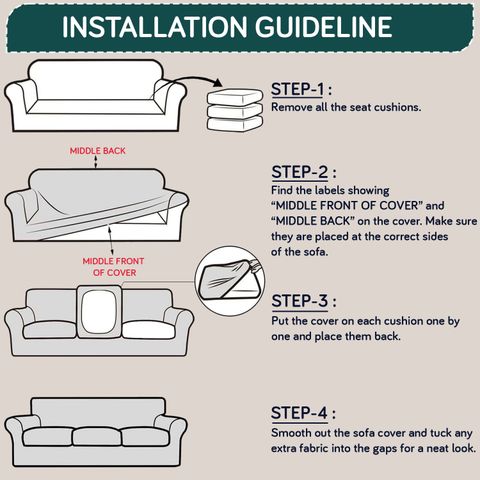 INSTALLATION GUIDELINE

STEP-1 :
Remove all the seat cushions.

MIDDLE BACK

STEP-2 :
Find the labels showing "MIDDLE FRONT OF COVER" and "MIDDLE BACK" on the cover. Make sure they are placed at the correct sides of the sofa.

MIDDLE FRONT OF COVER

STEP-3 :
Put the cover on each cushion one by one and place them back.

STEP-4 :
Smooth out the sofa cover and tuck any extra fabric into the gaps for a neat look.