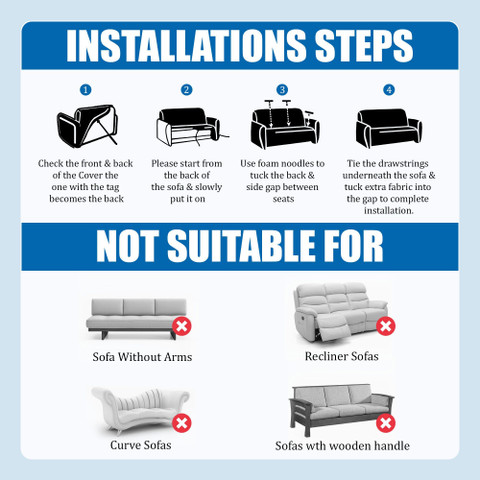 INSTALLATIONS STEPS

1
Check the front & back of the Cover the one with the tag becomes the back

2
Please start from the back of the sofa & slowly put it on

3
Use foam noodles to tuck the back & side gap between seats

4
Tie the drawstrings underneath the sofa & tuck extra fabric into the gap to complete installation.

NOT SUITABLE FOR

Sofa Without Arms

Recliner Sofas

Curve Sofas

Sofas wth wooden handle