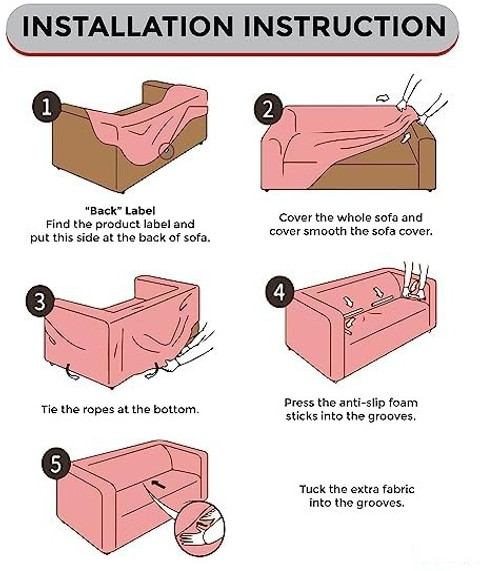 INSTALLATION INSTRUCTION

1

"Back" Label
Find the product label and put this side at the back of sofa.

2

Cover the whole sofa and cover smooth the sofa cover.

3

Tie the ropes at the bottom.

4

Press the anti-slip foam sticks into the grooves.

5

Tuck the extra fabric into the grooves.