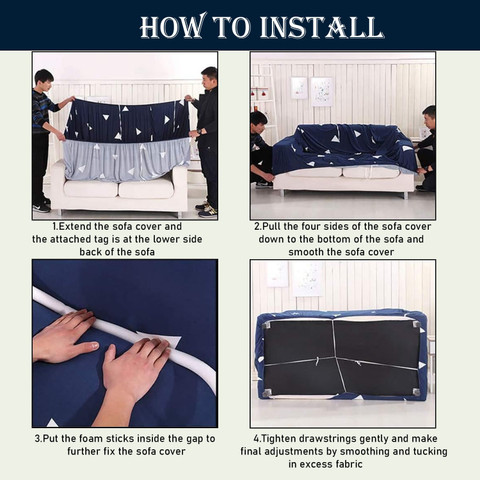 HOW TO INSTALL

1.Extend the sofa cover and the attached tag is at the lower side back of the sofa

2.Pull the four sides of the sofa cover down to the bottom of the sofa and smooth the sofa cover

3.Put the foam sticks inside the gap to further fix the sofa cover

4.Tighten drawstrings gently and make final adjustments by smoothing and tucking in excess fabric