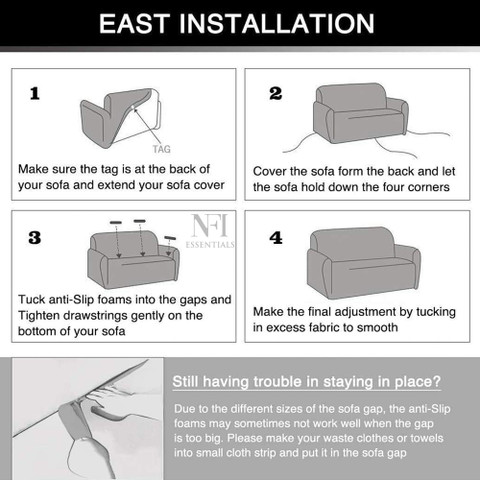 EAST INSTALLATION

1

TAG

Make sure the tag is at the back of your sofa and extend your sofa cover

2

Cover the sofa form the back and let the sofa hold down the four corners

3

NFI ESSENTIALS

Tuck anti-Slip foams into the gaps and Tighten drawstrings gently on the bottom of your sofa

4

Make the final adjustment by tucking in excess fabric to smooth

Still having trouble in staying in place?

Due to the different sizes of the sofa gap, the anti-Slip foams may sometimes not work well when the gap is too big. Please make your waste clothes or towels into small cloth strip and put it in the sofa gap