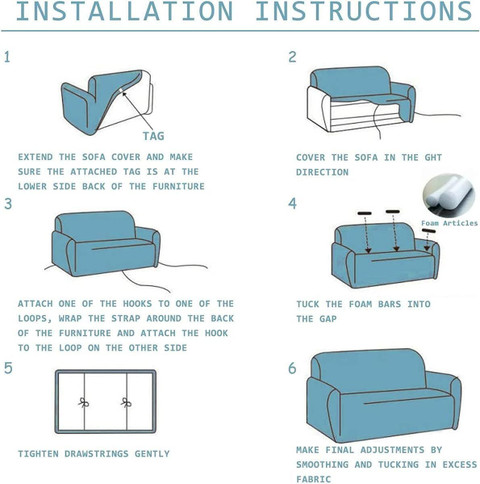 INSTALLATION INSTRUCTIONS

1

TAG

EXTEND THE SOFA COVER AND MAKE SURE THE ATTACHED TAG IS AT THE LOWER SIDE BACK OF THE FURNITURE

2

COVER THE SOFA IN THE GHT DIRECTION

3

ATTACH ONE OF THE HOOKS TO ONE OF THE LOOPS, WRAP THE STRAP AROUND THE BACK OF THE FURNITURE AND ATTACH THE HOOK TO THE LOOP ON THE OTHER SIDE

4

Foam Articles

TUCK THE FOAM BARS INTO THE GAP

5

TIGHTEN DRAWSTRINGS GENTLY

6

MAKE FINAL ADJUSTMENTS BY SMOOTHING AND TUCKING IN EXCESS FABRIC