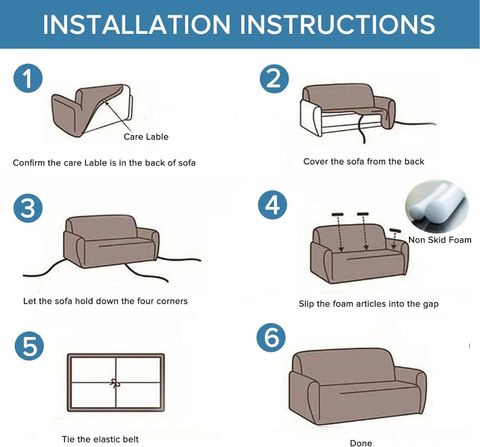 INSTALLATION INSTRUCTIONS

1

Care Lable

Confirm the care Lable is in the back of sofa

2

Cover the sofa from the back

3

Let the sofa hold down the four corners

4

Non Skid Foam

Slip the foam articles into the gap

5

Tie the elastic belt

6

Done