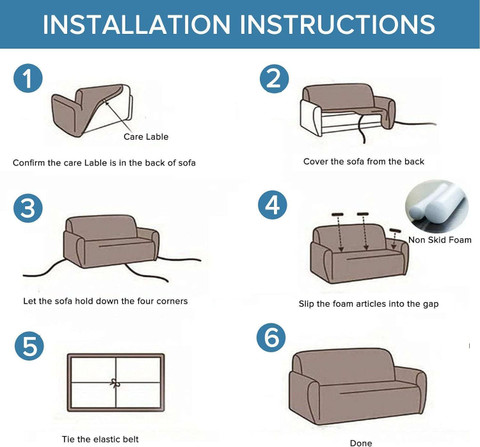 INSTALLATION INSTRUCTIONS

1

Care Lable

Confirm the care Lable is in the back of sofa

2

Cover the sofa from the back

3

Let the sofa hold down the four corners

4

Non Skid Foam

Slip the foam articles into the gap

5

Tie the elastic belt

6

Done