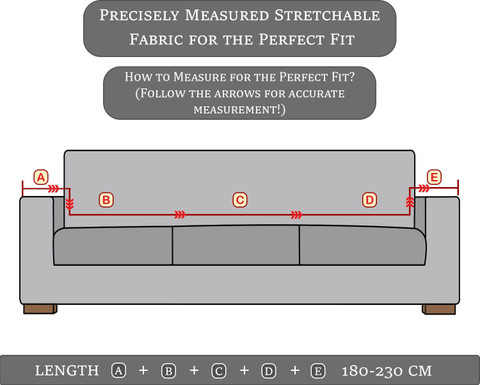 Precisely Measured Stretchable Fabric for the Perfect Fit

How to Measure for the Perfect Fit? (Follow the arrows for accurate measurement!)

A
B
C
D
E

LENGTH A + B + C + D + E 180-230 CM