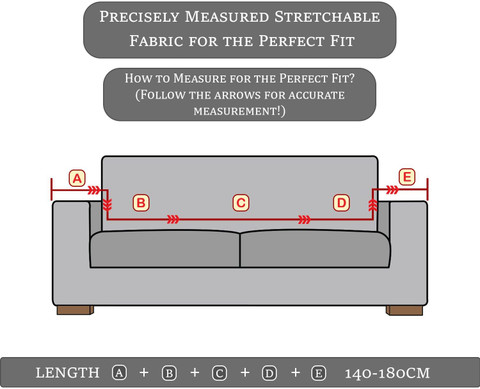 Precisely Measured Stretchable Fabric for the Perfect Fit

How to Measure for the Perfect Fit? (Follow the arrows for accurate measurement!)

A
B
C
D
E

LENGTH A + B + C + D + E 140-180CM