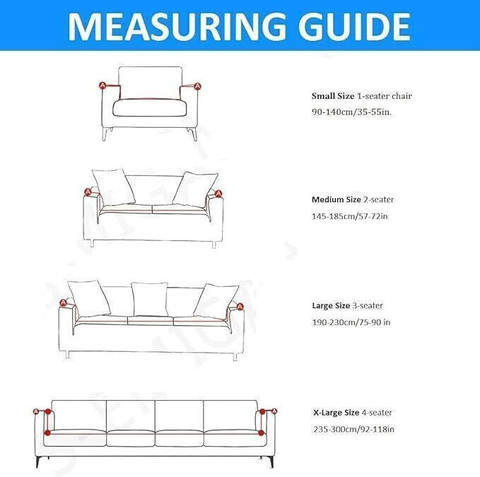 MEASURING GUIDE

A A

Small Size 1-seater chair
90-140cm/35-55in.

A A

Medium Size 2-seater
145-185cm/57-72in

A A

Large Size 3-seater
190-230cm/75-90 in

A A

X-Large Size 4-seater
235-300cm/92-118in