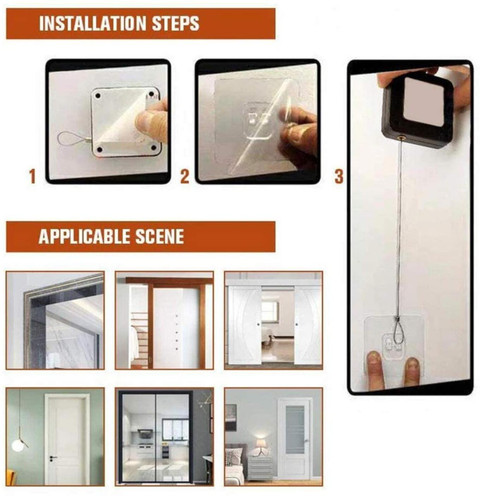 INSTALLATION STEPS

1

2

3

APPLICABLE SCENE