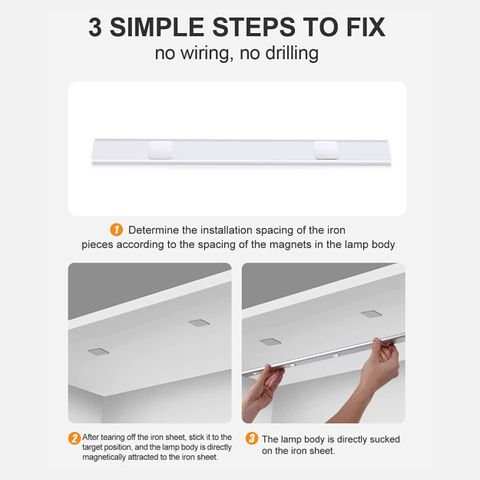 3 SIMPLE STEPS TO FIX
no wiring, no drilling

1 Determine the installation spacing of the iron pieces according to the spacing of the magnets in the lamp body

2 After tearing off the iron sheet, stick it to the target position, and the lamp body is directly magnetically attracted to the iron sheet.

3 The lamp body is directly sucked on the iron sheet.