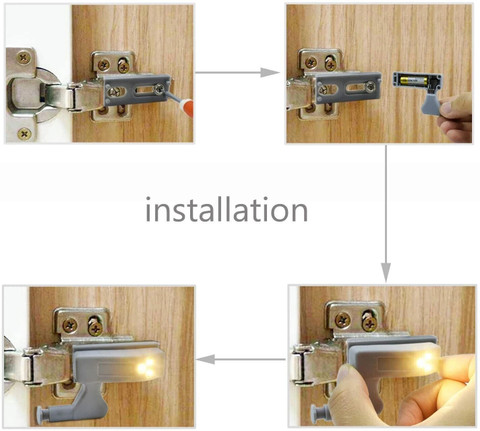 installation