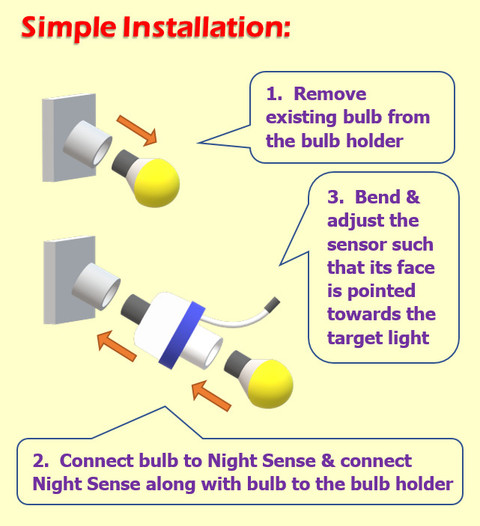 Simple Installation:

1. Remove existing bulb from the bulb holder

3. Bend & adjust the sensor such that its face is pointed towards the target light

2. Connect bulb to Night Sense & connect Night Sense along with bulb to the bulb holder