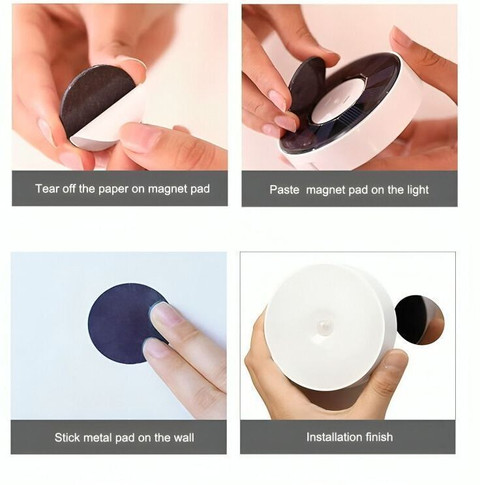 Tear off the paper on magnet pad

Paste  magnet pad on the light

Stick metal pad on the wall

Installation finish