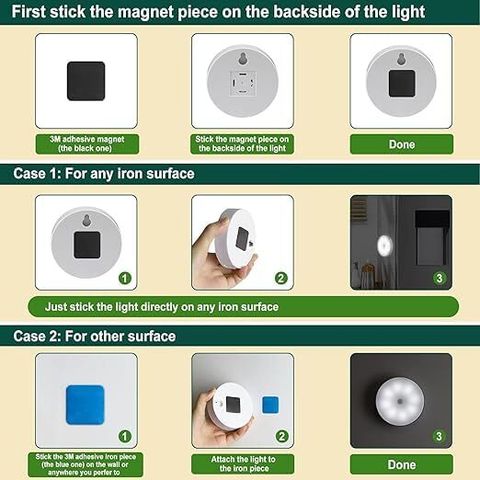 First stick the magnet piece on the backside of the light

3M adhesive magnet (the black one)

Stick the magnet piece on the backside of the light

Done

Case 1: For any iron surface

1

2

3

Just stick the light directly on any iron surface

Case 2: For other surface

1

2

3

Stick the 3M adhesive iron piece (the blue one) on the wall or anywhere you perfer to

Attach the light to the iron piece

Done