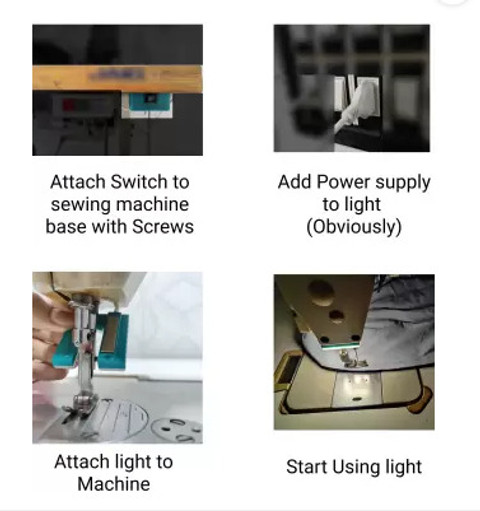 Attach Switch to sewing machine base with Screws

Add Power supply to light (Obviously)

Attach light to Machine

Start Using light