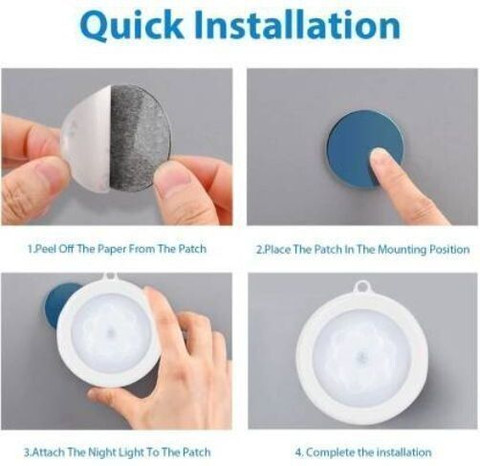 Quick Installation

1.Peel Off The Paper From The Patch

2.Place The Patch In The Mounting Position

3.Attach The Night Light To The Patch

4. Complete the installation