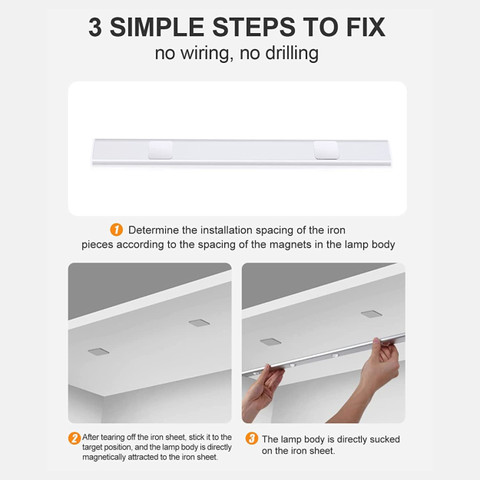 3 SIMPLE STEPS TO FIX
no wiring, no drilling

1 Determine the installation spacing of the iron pieces according to the spacing of the magnets in the lamp body

2 After tearing off the iron sheet, stick it to the target position, and the lamp body is directly magnetically attracted to the iron sheet.

3 The lamp body is directly sucked on the iron sheet.