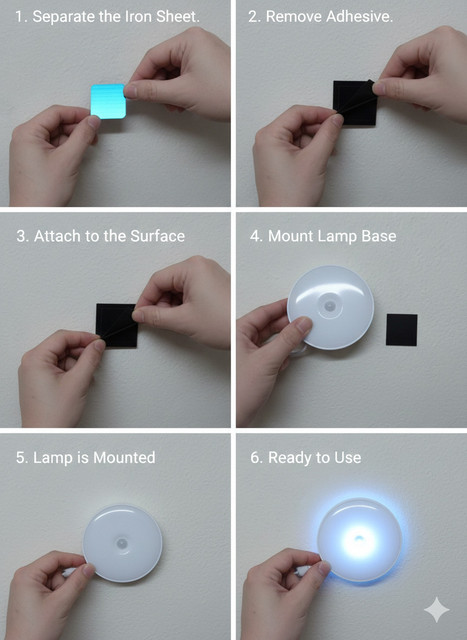 1. Separate the Iron Sheet.

2. Remove Adhesive.

3. Attach to the Surface

4. Mount Lamp Base

5. Lamp is Mounted

6. Ready to Use