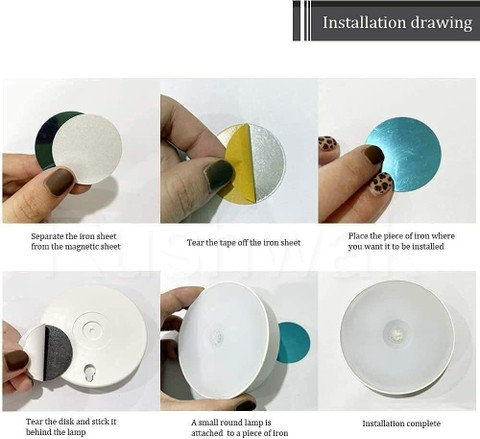 Installation drawing

Separate the iron sheet from the magnetic sheet

Tear the tape off the iron sheet

Place the piece of iron where you want it to be installed

Tear the disk and stick it behind the lamp

A small round lamp is attached to a piece of iron

Installation complete