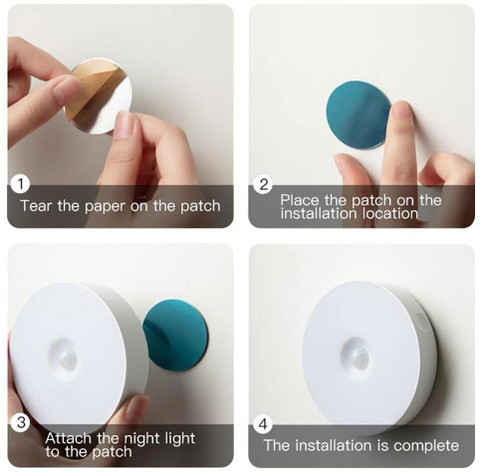 1

Tear the paper on the patch

2

Place the patch on the installation location

3

Attach the night light to the patch

4

The installation is complete