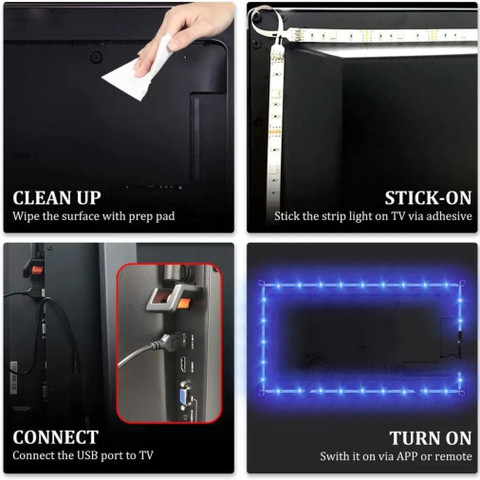 CLEAN UP
Wipe the surface with prep pad

STICK-ON
Stick the strip light on TV via adhesive

CONNECT
Connect the USB port to TV

TURN ON
Swith it on via APP or remote