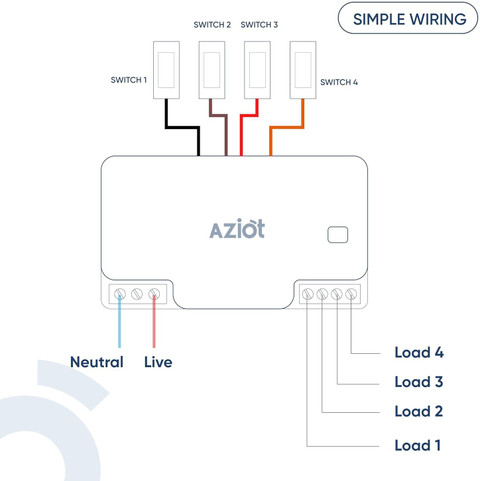 SIMPLE WIRING

SWITCH 2 SWITCH 3

SWITCH 1

SWITCH 4

AZIOT

Neutral Live

Load 4

Load 3

Load 2

Load 1