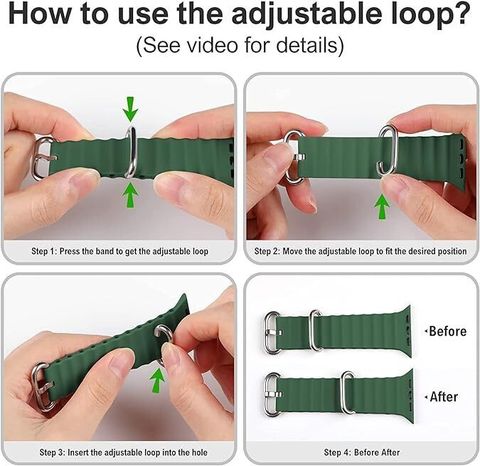 How to use the adjustable loop?
(See video for details)

Step 1: Press the band to get the adjustable loop

Step 2: Move the adjustable loop to fit the desired position

Step 3: Insert the adjustable loop into the hole

·Before

·After

Step 4: Before After