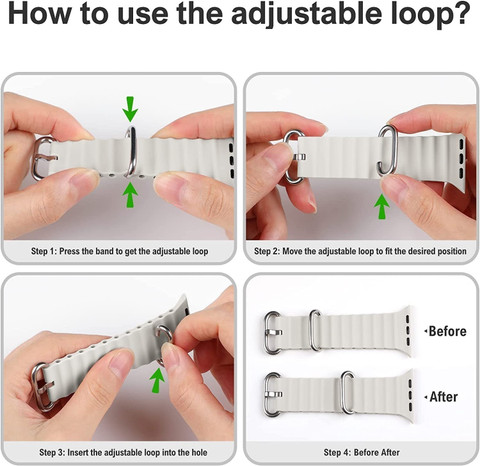 How to use the adjustable loop?

Step 1: Press the band to get the adjustable loop

Step 2: Move the adjustable loop to fit the desired position

Step 3: Insert the adjustable loop into the hole

Before

After

Step 4: Before After