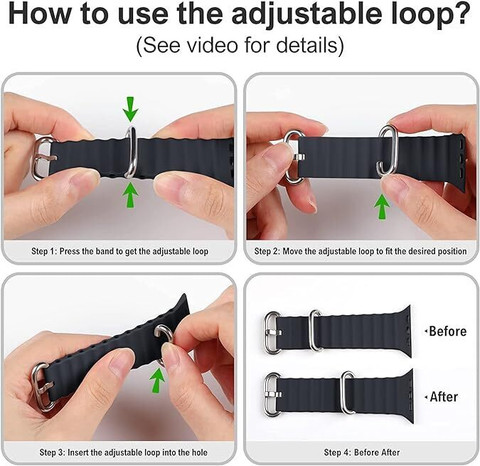 How to use the adjustable loop?
(See video for details)

Step 1: Press the band to get the adjustable loop

Step 2: Move the adjustable loop to fit the desired position

Step 3: Insert the adjustable loop into the hole

·Before

·After

Step 4: Before After