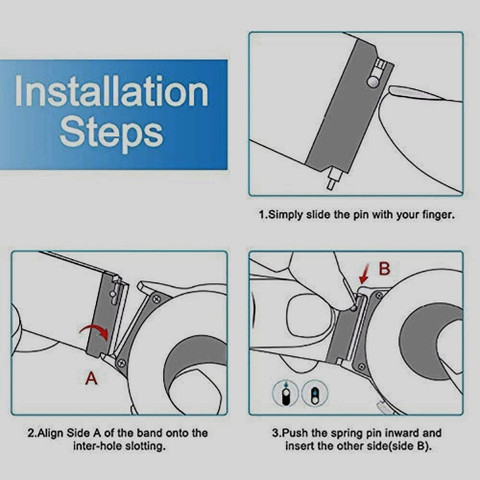 Installation Steps

1.Simply slide the pin with your finger.

A

2.Align Side A of the band onto the inter-hole slotting.

B

3.Push the spring pin inward and insert the other side(side B).