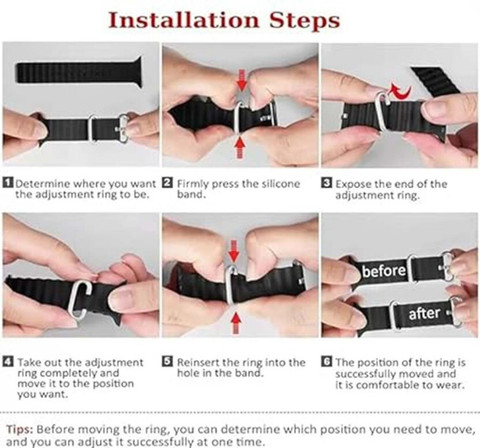 Installation Steps

1 Determine where you want the adjustment ring to be.

2 Firmly press the silicone band.

3 Expose the end of the adjustment ring.

before

after

4 Take out the adjustment ring completely and move it to the position you want.

5 Reinsert the ring into the hole in the band.

6 The position of the ring is successfully moved and it is comfortable to wear.

Tips: Before moving the ring, you can determine which position you need to move, and you can adjust it successfully at one time.