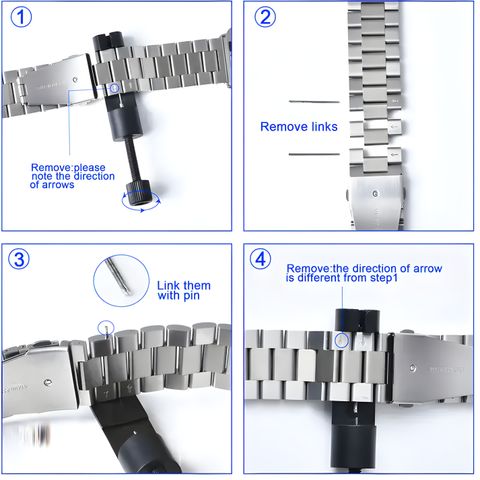 ①

Remove:please note the direction of arrows

②

Remove links

③

Link them with pin

④

Remove:the direction of arrow is different from step1