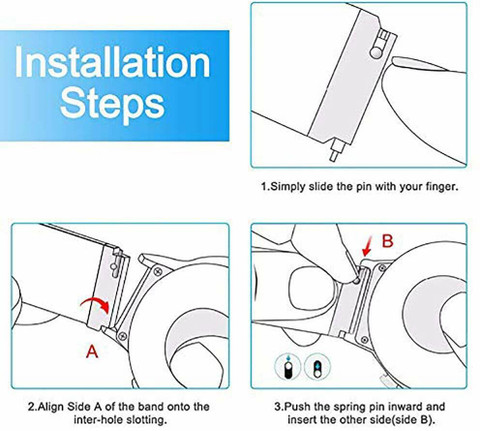 Installation Steps

1.Simply slide the pin with your finger.

A

2.Align Side A of the band onto the inter-hole slotting.

B

3.Push the spring pin inward and insert the other side(side B).