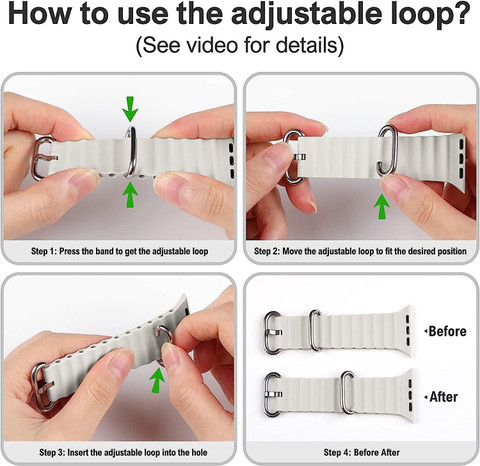 How to use the adjustable loop?
(See video for details)

Step 1: Press the band to get the adjustable loop

Step 2: Move the adjustable loop to fit the desired position

Step 3: Insert the adjustable loop into the hole

Before

After

Step 4: Before After