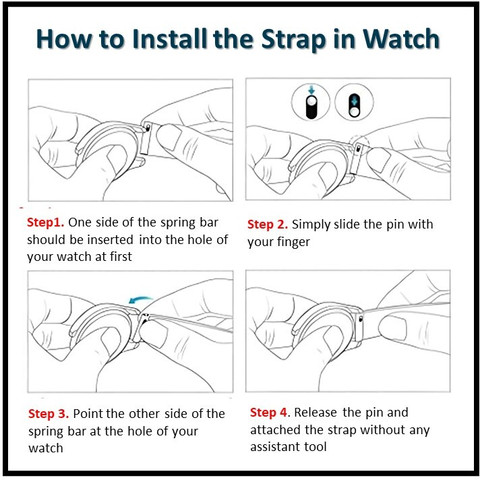 How to Install the Strap in Watch

Step1. One side of the spring bar should be inserted into the hole of your watch at first

Step 2. Simply slide the pin with your finger

Step 3. Point the other side of the spring bar at the hole of your watch

Step 4. Release the pin and attached the strap without any assistant tool