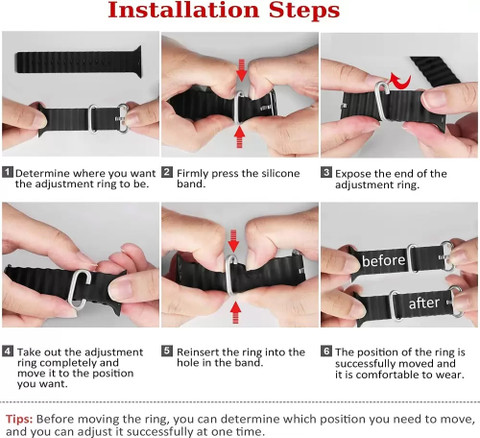 Installation Steps

1 Determine where you want the adjustment ring to be.

2 Firmly press the silicone band.

3 Expose the end of the adjustment ring.

before

after

4 Take out the adjustment ring completely and move it to the position you want.

5 Reinsert the ring into the hole in the band.

6 The position of the ring is successfully moved and it is comfortable to wear.

Tips: Before moving the ring, you can determine which position you need to move, and you can adjust it successfully at one time.