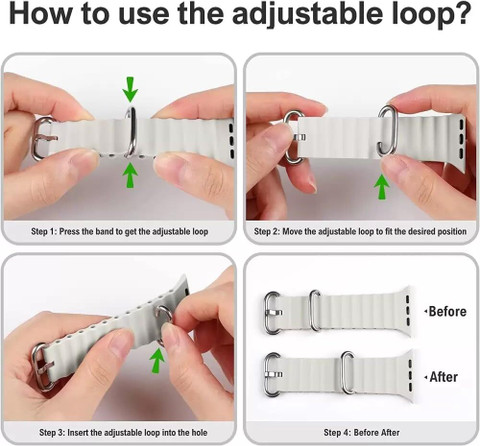 How to use the adjustable loop?

Step 1: Press the band to get the adjustable loop

Step 2: Move the adjustable loop to fit the desired position

Step 3: Insert the adjustable loop into the hole

Before

After

Step 4: Before After