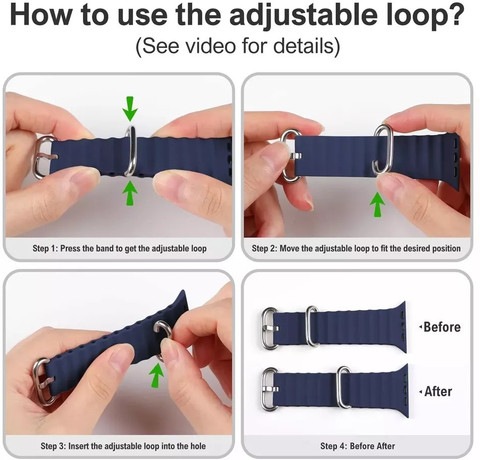 How to use the adjustable loop?
(See video for details)

Step 1: Press the band to get the adjustable loop

Step 2: Move the adjustable loop to fit the desired position

Step 3: Insert the adjustable loop into the hole

Before

After

Step 4: Before After