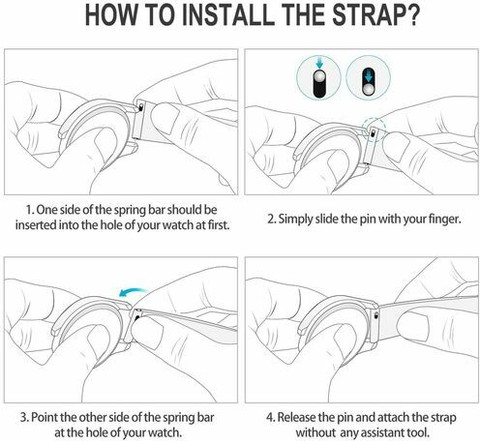 HOW TO INSTALL THE STRAP?

1. One side of the spring bar should be inserted into the hole of your watch at first.

2. Simply slide the pin with your finger.

3. Point the other side of the spring bar at the hole of your watch.

4. Release the pin and attach the strap without any assistant tool.