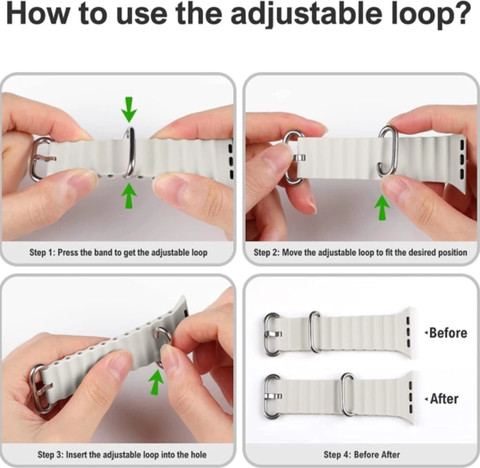 How to use the adjustable loop?

Step 1: Press the band to get the adjustable loop

Step 2: Move the adjustable loop to fit the desired position

Step 3: Insert the adjustable loop into the hole

·Before

·After

Step 4: Before After